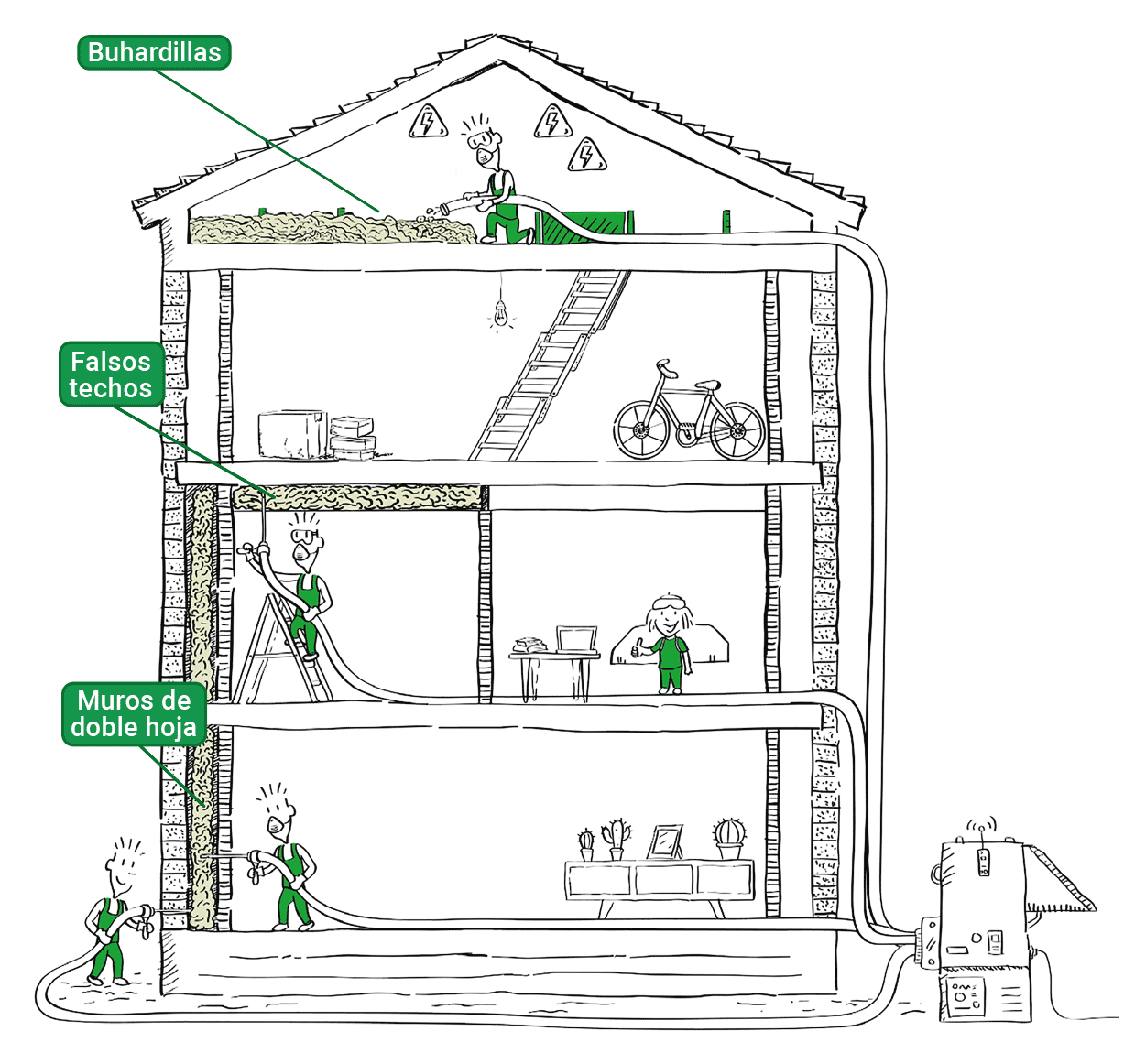 Buhardillas

Falsos techos

Muros de doble hoja